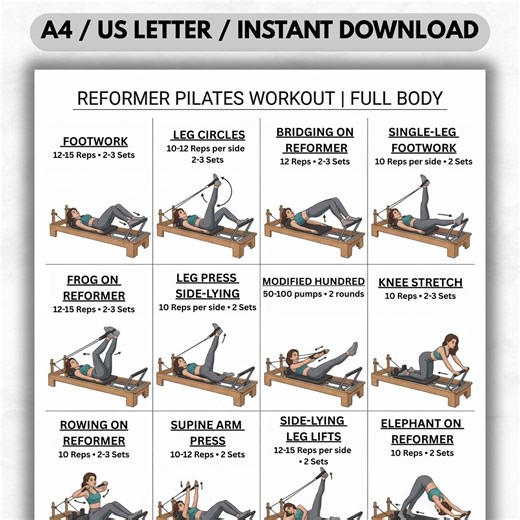 A4 / US LETTER / INSTANT DOWNLOAD

REFORMER PILATES WORKOUT | FULL BODY

FOOTWORK
12-15 Reps • 2-3 Sets

LEG CIRCLES
10-12 Reps per side
2-3 Sets

BRIDGING ON REFORMER
12 Reps • 2-3 Sets

SINGLE-LEG FOOTWORK
10 Reps per side • 2 Sets

FROG ON REFORMER
12-15 Reps • 2-3 Sets

LEG PRESS SIDE-LYING
10 Reps per side • 2 Sets

MODIFIED HUNDRED
50-100 pumps • 2 rounds

KNEE STRETCH
10 Reps • 2-3 Sets

ROWING ON REFORMER
10 Reps • 2-3 Sets

SUPINE ARM PRESS
10-12 Reps • 2 Sets

SIDE-LYING LEG LIFTS
12-15 Reps per side
• 2 Sets

ELEPHANT ON REFORMER
10 Reps • 2 Sets