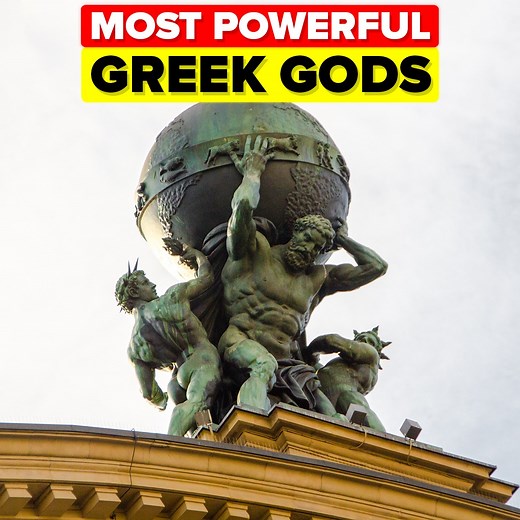 MOST POWERFUL
GREEK GODS