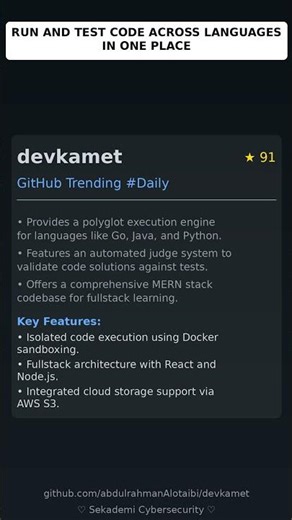 RUN AND TEST CODE ACROSS LANGUAGES IN ONE PLACE

devkamet

★ 91

GitHub Trending #Daily

• Provides a polyglot execution engine for languages like Go, Java, and Python.

• Features an automated judge system to validate code solutions against tests.

• Offers a comprehensive MERN stack codebase for fullstack learning.

Key Features:

• Isolated code execution using Docker sandboxing.

• Fullstack architecture with React and Node.js.

• Integrated cloud storage support via AWS S3.

github.com/abdulrahmanAlotaibi/devkamet

♡ Sekademi Cybersecurity ♡