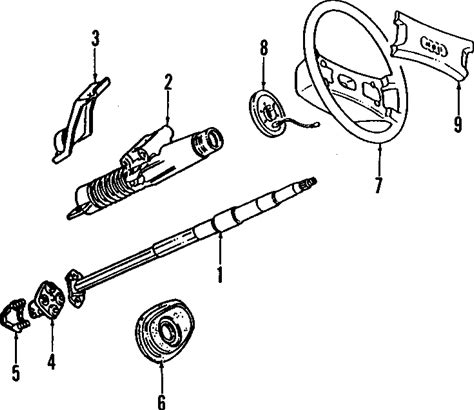 3
2
8
9
7
1
5
4
6