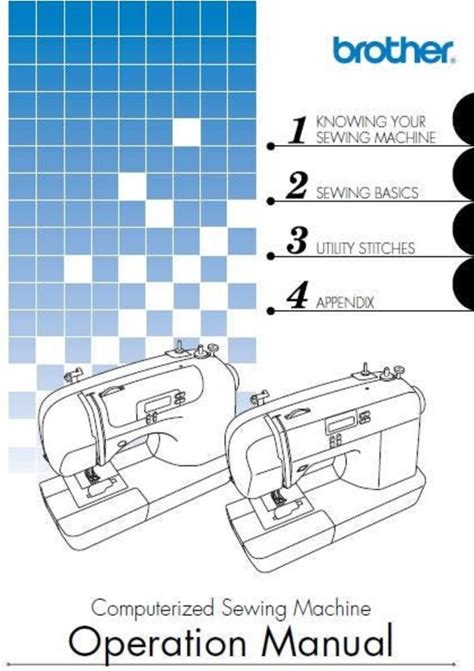 brother

1 KNOWING YOUR SEWING MACHINE

2 SEWING BASICS

3 UTILITY STITCHES

4 APPENDIX

Computerized Sewing Machine

Operation Manual