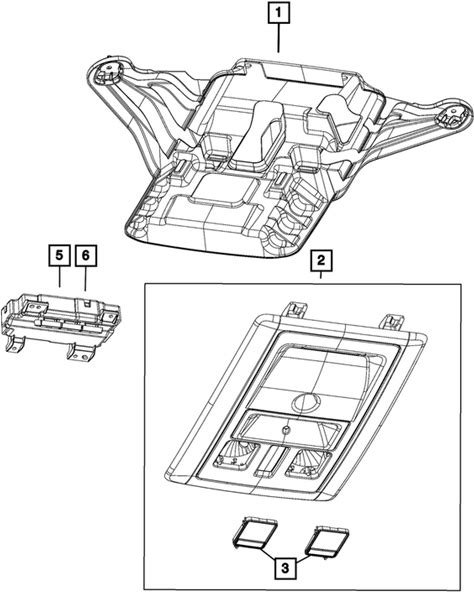 1
5
6
2
3