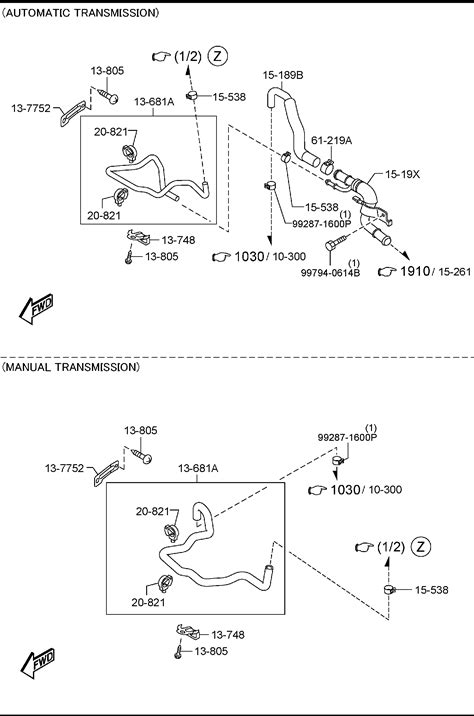 (AUTOMATIC TRANSMISSION)

(1/2) Z

13-805

15-189B

13-7752

13-681A

15-538

20-821

61-219A

15-19X

20-821

15-538

(1)
99287-1600P

13-748

13-805

1030/ 10-300

(1)
99794-0614B

1910/ 15-261

FWD

(MANUAL TRANSMISSION)

13-805

(1)
99287-1600P

13-7752

13-681A

1030/ 10-300

20-821

(1/2) Z

15-538

20-821

13-748

13-805

FWD