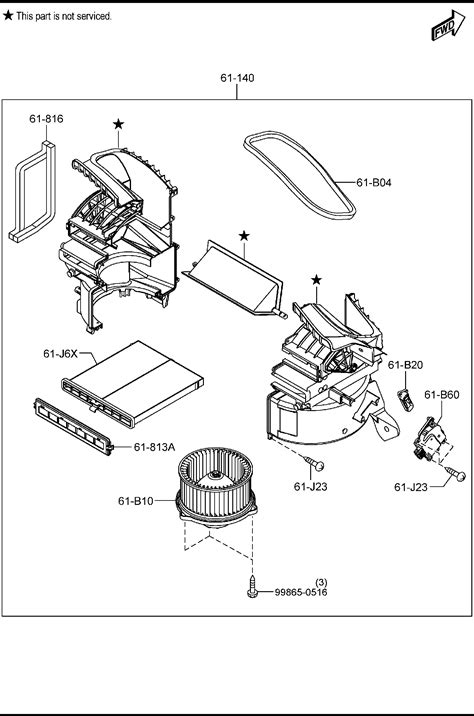 ★ This part is not serviced.

FWD

61-140

61-816

★

61-B04

★

★

61-J6X

61-B20

61-B60

61-813A

61-J23

61-J23

61-B10

(3)

99865-0516