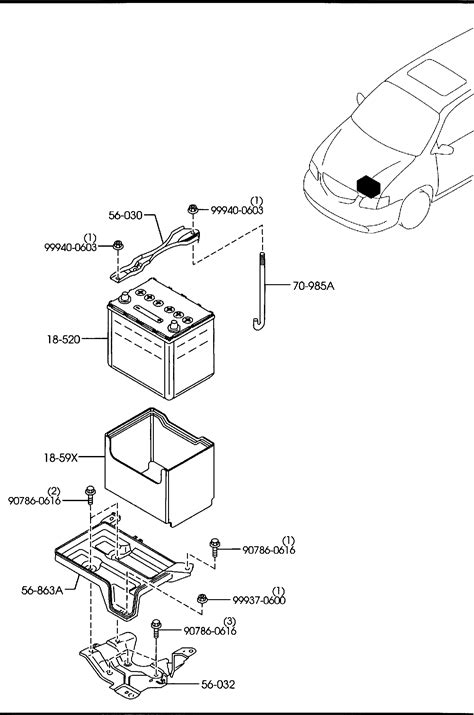 56-030
(1)
99940-0603
(1)
99940-0603
70-985A
18-520
18-59X
(2)
90786-0616
(1)
90786-0616
56-863A
(1)
99937-0600
(3)
90786-0616
56-032