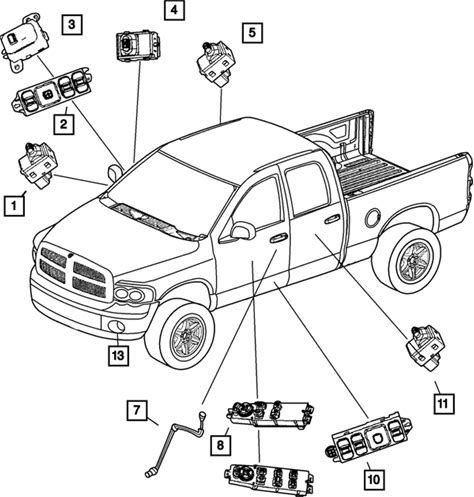 3
4
5
2
1
13
7
8
10
11