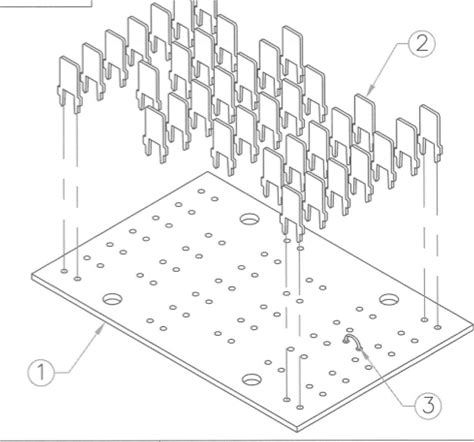 2

1

3