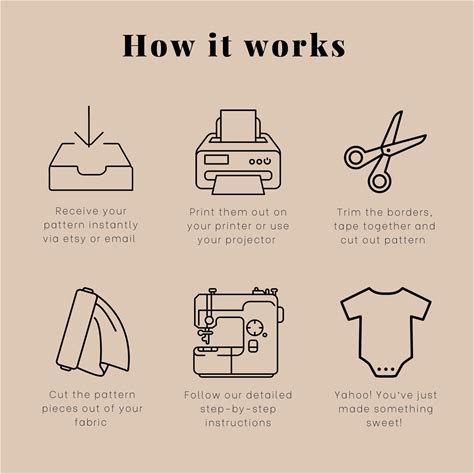 How it works

Receive your pattern instantly via etsy or email

Print them out on your printer or use your projector

Trim the borders, tape together and cut out pattern

Cut the pattern pieces out of your fabric

Follow our detailed step-by-step instructions

Yahoo! You've just made something sweet!