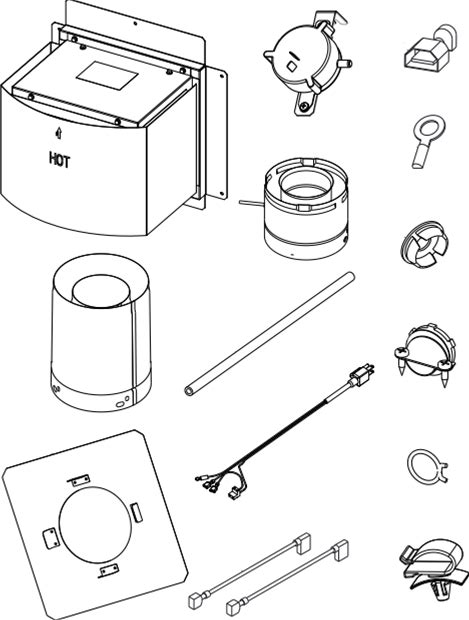 HOT