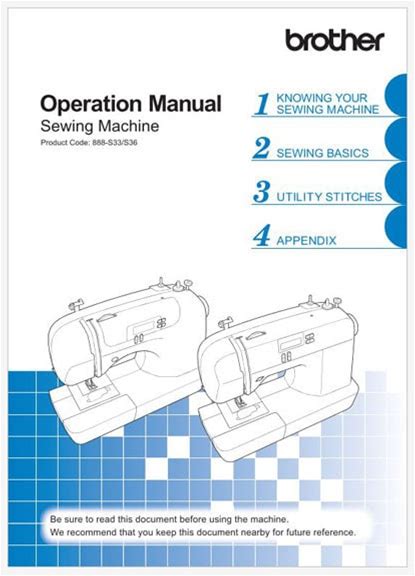 brother

Operation Manual
Sewing Machine
Product Code: 888-S33/S36

1 KNOWING YOUR SEWING MACHINE

2 SEWING BASICS

3 UTILITY STITCHES

4 APPENDIX

Be sure to read this document before using the machine.
We recommend that you keep this document nearby for future reference.