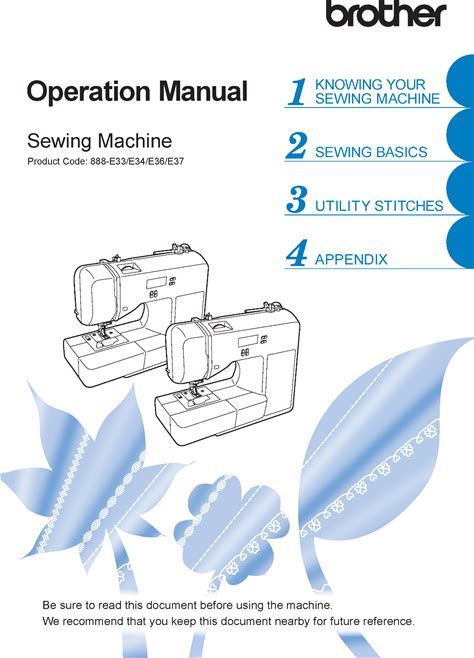 brother

Operation Manual

Sewing Machine

Product Code: 888-E33/E34/E36/E37

1 KNOWING YOUR SEWING MACHINE

2 SEWING BASICS

3 UTILITY STITCHES

4 APPENDIX

Be sure to read this document before using the machine.
We recommend that you keep this document nearby for future reference.