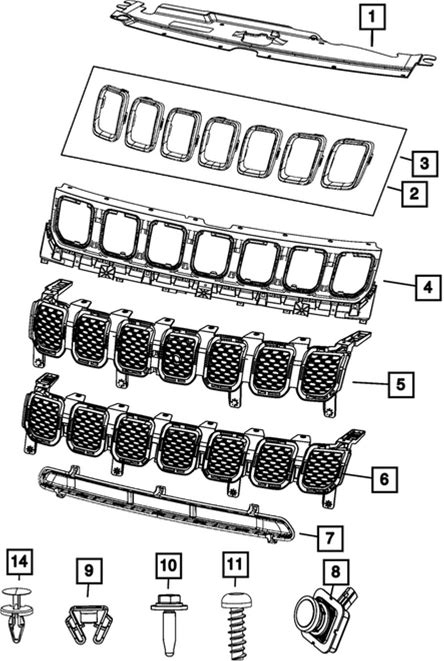 1
3
2
4
5
6
7
14
9
10
11
8