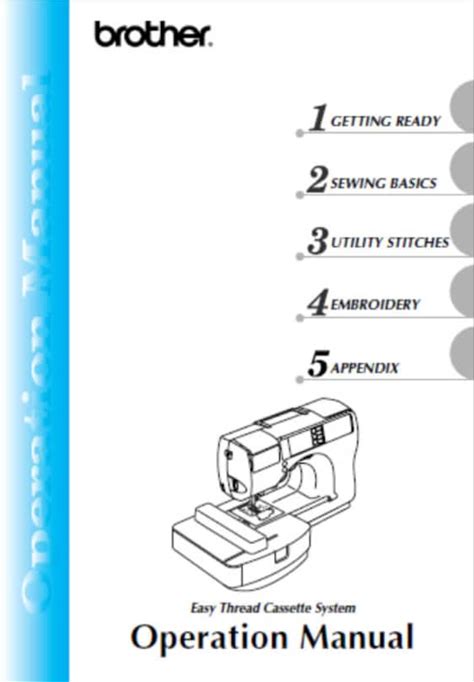 brother

Operation Manual

1 GETTING READY

2 SEWING BASICS

3 UTILITY STITCHES

4 EMBROIDERY

5 APPENDIX

Easy Thread Cassette System

Operation Manual