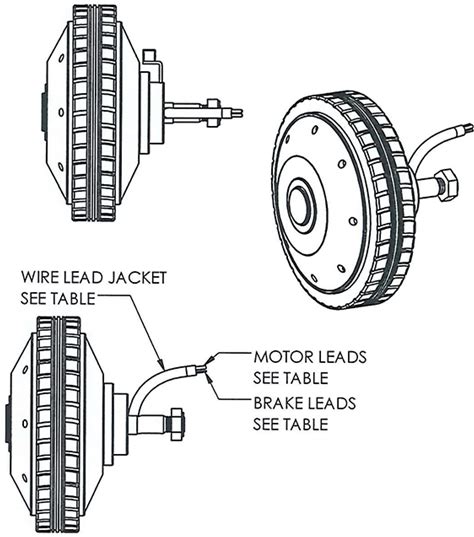 WIRE LEAD JACKET
SEE TABLE

MOTOR LEADS
SEE TABLE

BRAKE LEADS
SEE TABLE