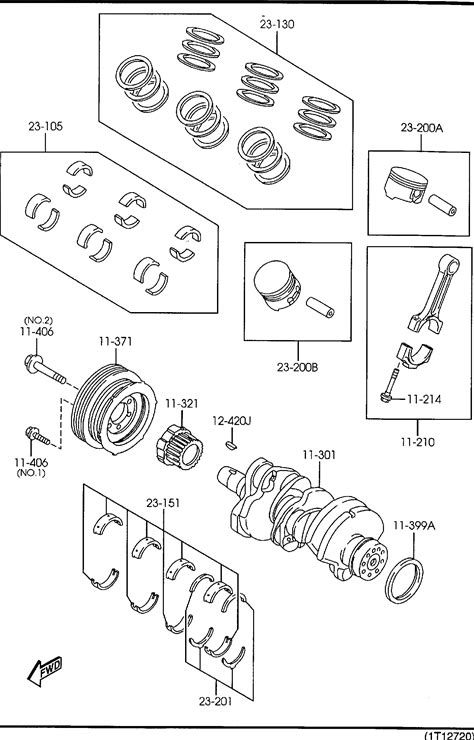 23-130

23-105

23-200A

23-200B

(NO.2)
11-406

11-371

11-321

12-420J

11-214

11-210

11-406
(NO.1)

11-301

23-151

11-399A

FWD

23-201

(1T12720)