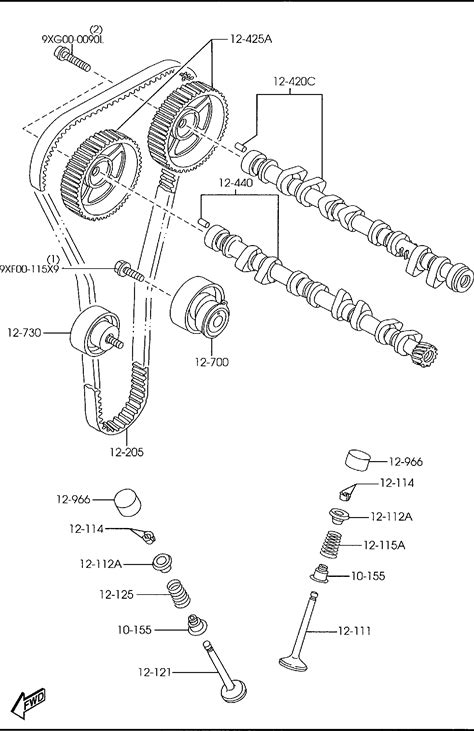 (2)
9XG00-0090L

12-425A

12-420C

12-440

(1)
9XF00-115X9

12-730

12-700

12-205

12-966

12-114

12-112A

12-115A

10-155

12-111

12-966

12-114

12-112A

12-125

10-155

12-121

FWD