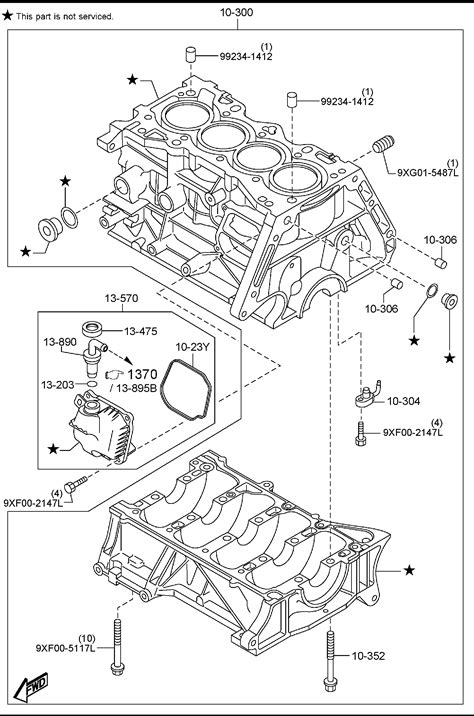 ★ This part is not serviced.

10-300

(1)
99234-1412

(1)
99234-1412

(1)
9XG01-5487L

★

★

★

10-306

10-306

★

★

13-570

13-475

13-890

10-23Y

1370
/ 13-895B

13-203

★

10-304

(4)
9XF00-2147L

(4)
9XF00-2147L

★

(10)
9XF00-5117L

10-352

FWD