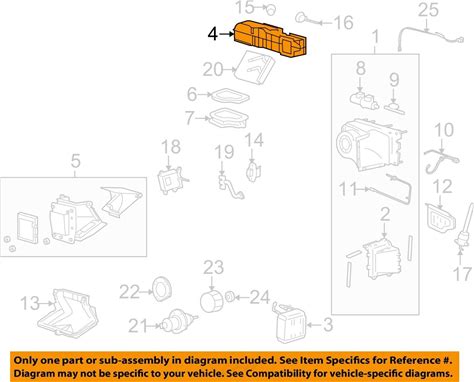 15
16
25
4
1
20
8
9
6
7
10
18
14
19
5
11
12
2
17
23
22
24
13
21
3

Only one part or sub-assembly in diagram included. See Item Specifics for Reference #. Diagram may not be specific to your vehicle. See Compatibility for vehicle-specific diagrams.