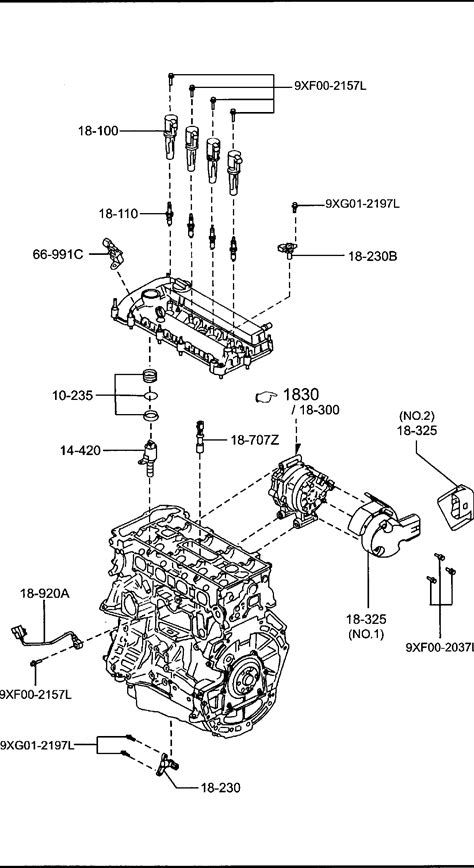 9XF00-2157L

18-100

18-110

9XG01-2197L

66-991C

18-230B

10-235

1830
/ 18-300

(NO.2)
18-325

14-420

18-707Z

18-920A

18-325
(NO.1)

9XF00-2037L

9XF00-2157L

9XG01-2197L

18-230