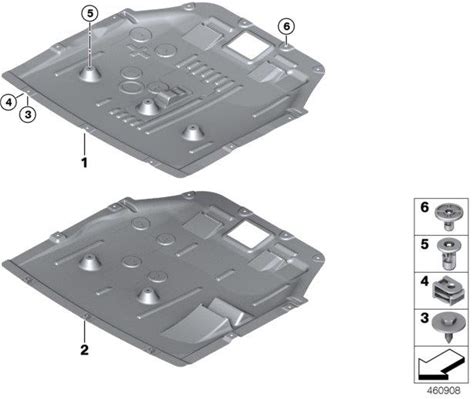 5
6
4
3
1
2
6
5
4
3
460908