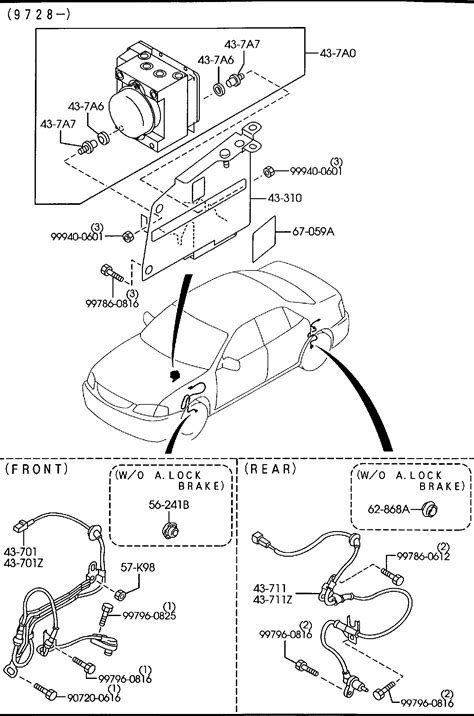 (9728-)

43-7A7
43-7A6
43-7A0
43-7A6
43-7A7
(3)
99940-0601
43-310
(3)
99940-0601
67-059A
(3)
99786-0816

(FRONT)
(W/O A.LOCK BRAKE)
56-241B
43-701
43-701Z
57-K98
(1)
99796-0825
(1)
99796-0816
(1)
90720-0616

(REAR)
(W/O A.LOCK BRAKE)
62-868A
(2)
99786-0612
43-711
43-711Z
(2)
99796-0816
(2)
99796-0816