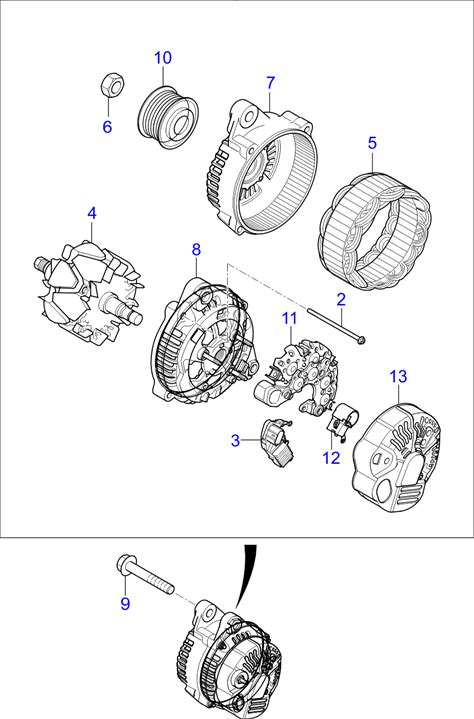 10
7
6
5
4
8
2
11
13
3
12
9