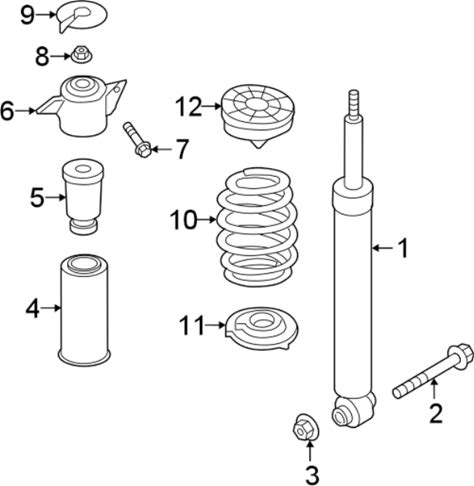 9
8
6
7
5
4
12
10
11
1
2
3