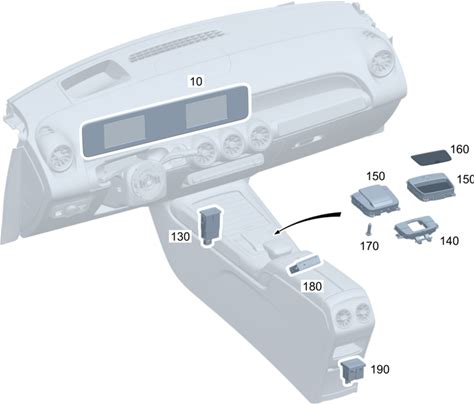 10
160
150
150
130
170
140
180
190