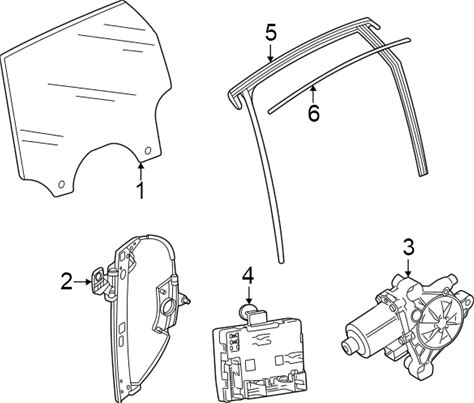 5
6
1
2
4
3