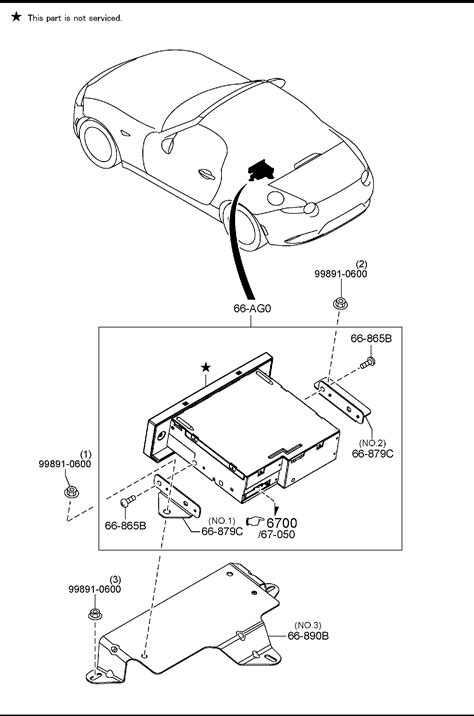 ★ This part is not serviced.

(2)
99891-0600

66-AG0

66-865B

★

(NO.2)
66-879C

(1)
99891-0600

66-865B

(NO.1)
66-879C

6700
/67-050

(3)
99891-0600

(NO.3)
66-890B