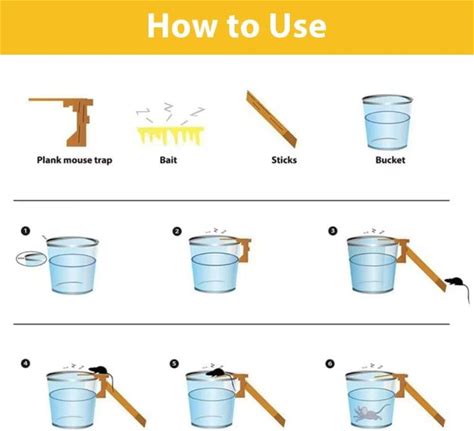 How to Use

Plank mouse trap

Bait

Sticks

Bucket

1

2

3

4

5

6