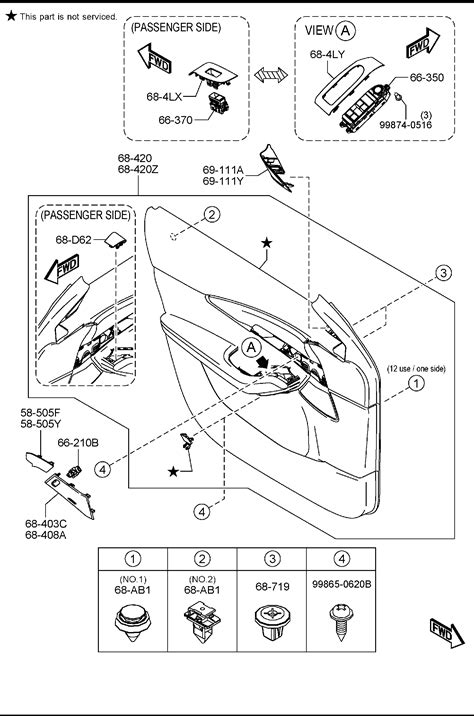 ★ This part is not serviced.

(PASSENGER SIDE)
FWD
68-4LX
66-370

VIEW Ⓐ
FWD
68-4LY
66-350
(3)
99874-0516

68-420
68-420Z

69-111A
69-111Y

(PASSENGER SIDE)
68-D62
FWD

②
★
③
Ⓐ
(12 use / one side)
①

58-505F
58-505Y
66-210B
④
★
④
68-403C
68-408A

| ① | ② | ③ | ④ |
|---|---|---|---|
| (NO.1) 68-AB1 | (NO.2) 68-AB1 | 68-719 | 99865-0620B |

FWD