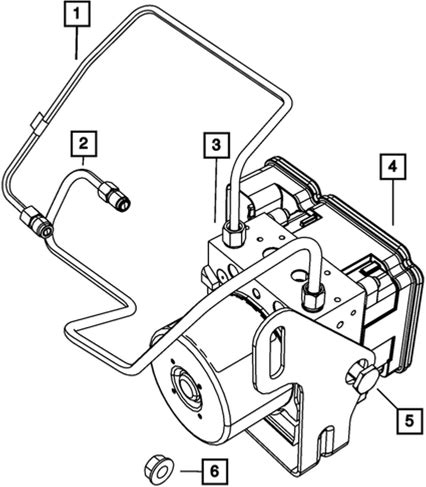 1
2
3
4
5
6