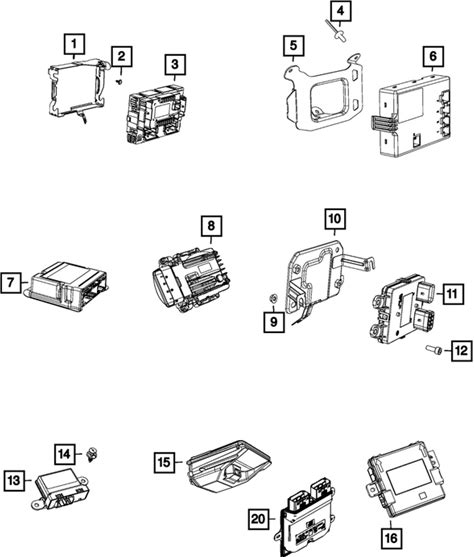 1
2
3
4
5
6
7
8
10
9
11
12
14
13
15
20
16