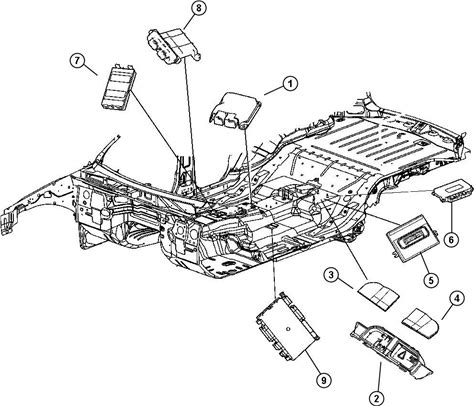 8
7
1
6
5
3
4
9
2