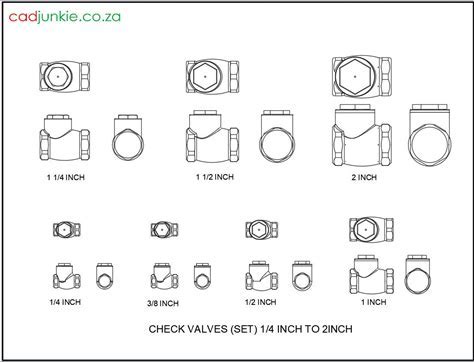 cadjunkie.co.za

1 1/4 INCH

1 1/2 INCH

2 INCH

1/4 INCH

3/8 INCH

1/2 INCH

1 INCH

CHECK VALVES (SET) 1/4 INCH TO 2INCH