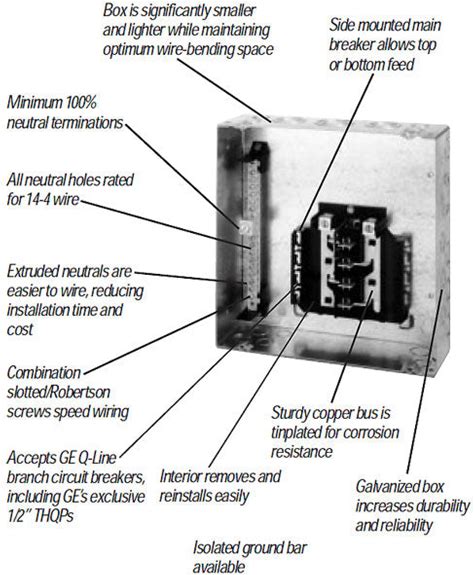 Box is significantly smaller and lighter while maintaining optimum wire-bending space

Side mounted main breaker allows top or bottom feed

Minimum 100% neutral terminations

All neutral holes rated for 14-4 wire

Extruded neutrals are easier to wire, reducing installation time and cost

Combination slotted/Robertson screws speed wiring

Accepts GE Q-Line branch circuit breakers, including GE's exclusive 1/2" THQPs

Interior removes and reinstalls easily

Sturdy copper bus is tinplated for corrosion resistance

Galvanized box increases durability and reliability

Isolated ground bar available