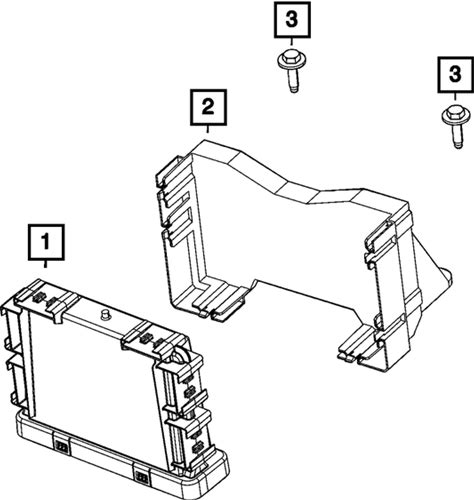 3

3

2

1