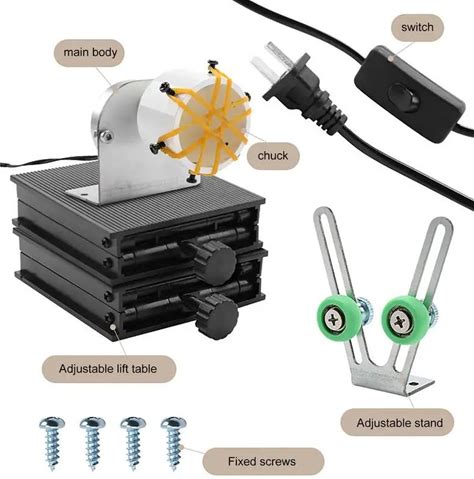 main body

switch

chuck

Adjustable lift table

Adjustable stand

Fixed screws