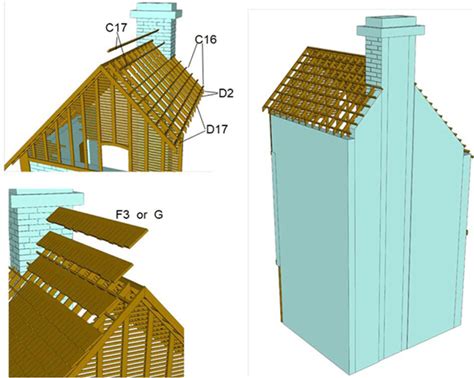 C17
C16
D2
D17
F3 or G