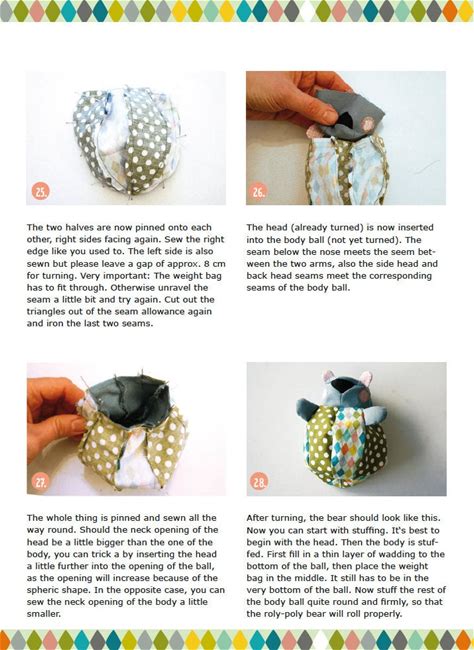 25.

The two halves are now pinned onto each other, right sides facing again. Sew the right edge like you used to. The left side is also sewn but please leave a gap of approx. 8 cm for turning. Very important: The weight bag has to fit through. Otherwise unravel the seam a little bit and try again. Cut out the triangles out of the seam allowance again and iron the last two seams.

26.

The head (already turned) is now inserted into the body ball (not yet turned). The seam below the nose meets the seem between the two arms, also the side head and back head seams meet the corresponding seams of the body ball.

27.

The whole thing is pinned and sewn all the way round. Should the neck opening of the head be a little bigger than the one of the body, you can trick a by inserting the head a little further into the opening of the ball, as the opening will increase because of the spheric shape. In the opposite case, you can sew the neck opening of the body a little smaller.

28.

After turning, the bear should look like this. Now you can start with stuffing. It's best to begin with the head. Then the body is stuffed. First fill in a thin layer of wadding to the bottom of the ball, then place the weight bag in the middle. It still has to be in the very bottom of the ball. Now stuff the rest of the body ball quite round and firmly, so that the roly-poly bear will roll properly.