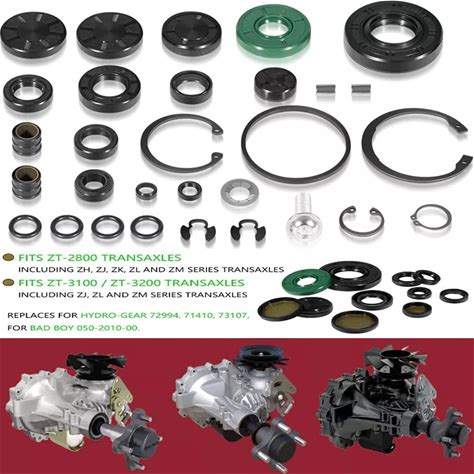 FITS ZT-2800 TRANSAXLES
INCLUDING ZH, ZJ, ZK, ZL AND ZM SERIES TRANSAXLES

FITS ZT-3100 / ZT-3200 TRANSAXLES
INCLUDING ZJ, ZL AND ZM SERIES TRANSAXLES

REPLACES FOR HYDRO-GEAR 72994, 71410, 73107, FOR BAD BOY 050-2010-00.