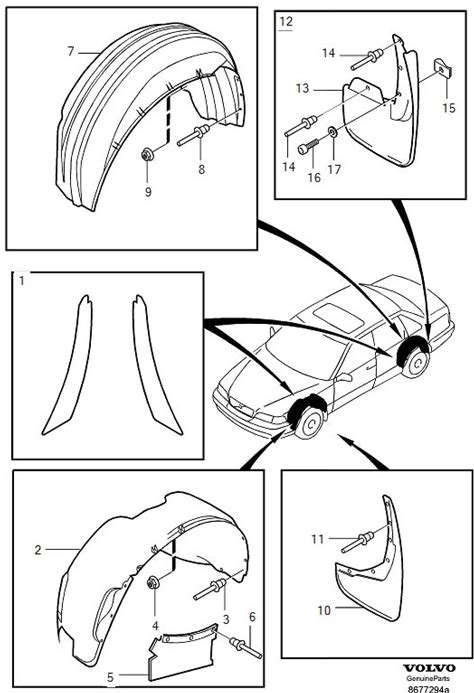 7
9
8
12
14
13
15
14
16
17
1
2
4
3
6
5
11
10
VOLVO
GenuineParts
8677294a