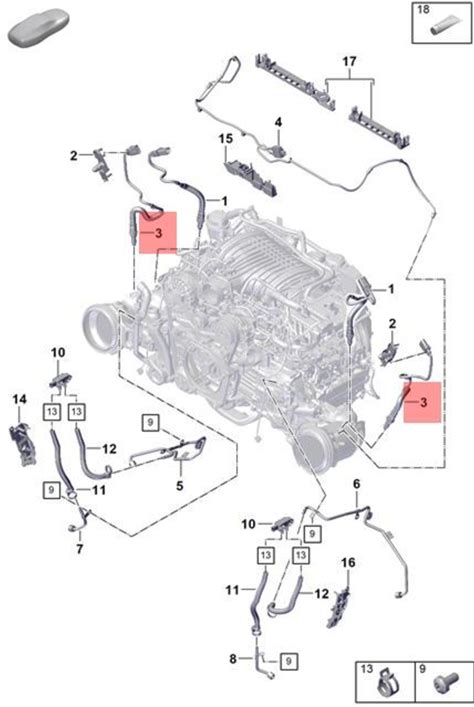 18

17

4

15

2

1

3

1

2

3

10

14

13

13

9

12

5

9

11

7

6

10

9

13

13

16

11

12

8

9

13

9