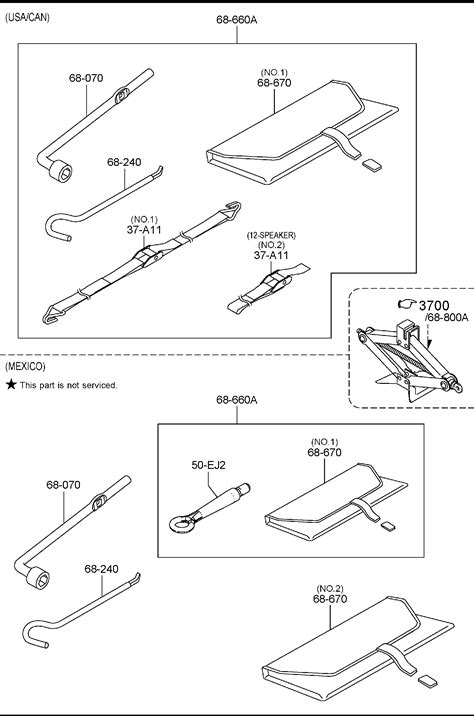 (USA/CAN)

68-660A

68-070

(NO.1)
68-670

68-240

(NO.1)
37-A11

(12-SPEAKER)
(NO.2)
37-A11

3700
/68-800A

(MEXICO)

★ This part is not serviced.

68-660A

50-EJ2

(NO.1)
68-670

68-070

68-240

(NO.2)
68-670