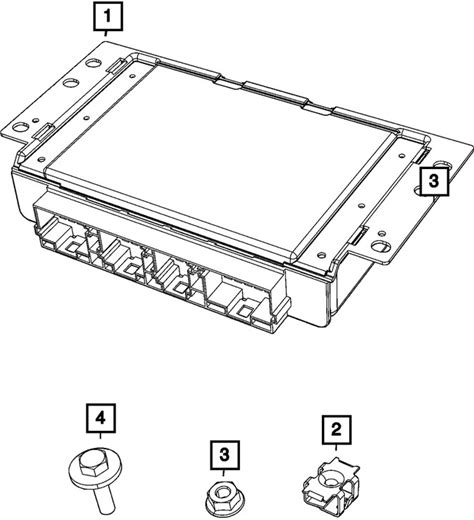 1
3
4
3
2