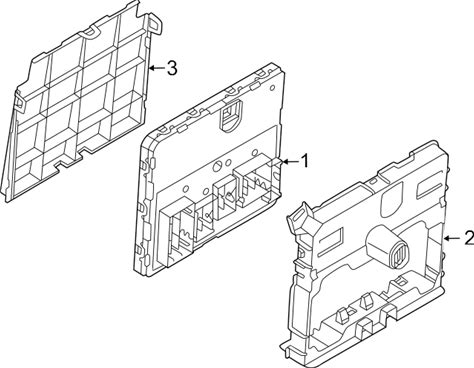 3
1
2