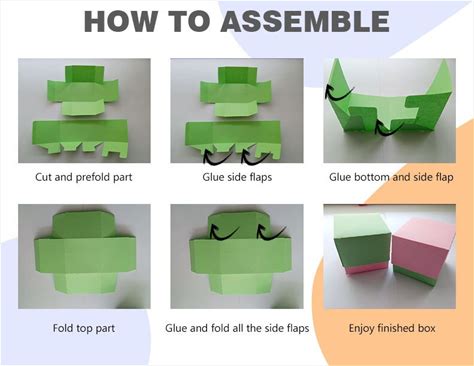 HOW TO ASSEMBLE

Cut and prefold part

Glue side flaps

Glue bottom and side flap

Fold top part

Glue and fold all the side flaps

Enjoy finished box