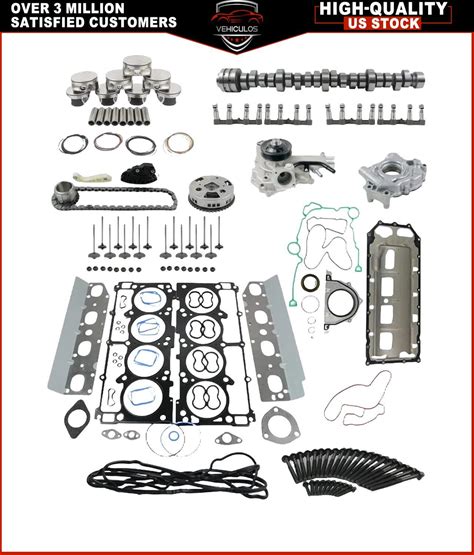 OVER 3 MILLION SATISFIED CUSTOMERS

VEHICULOS

HIGH-QUALITY
US STOCK