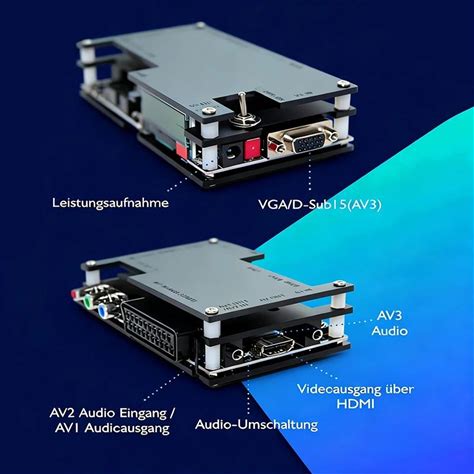 Leistungsaufnahme

VGA/D-Sub15(AV3)

AV3
Audio

Videcausgang über
HDMI

AV2 Audio Eingang /
AV1 Audicausgang

Audio-Umschaltung